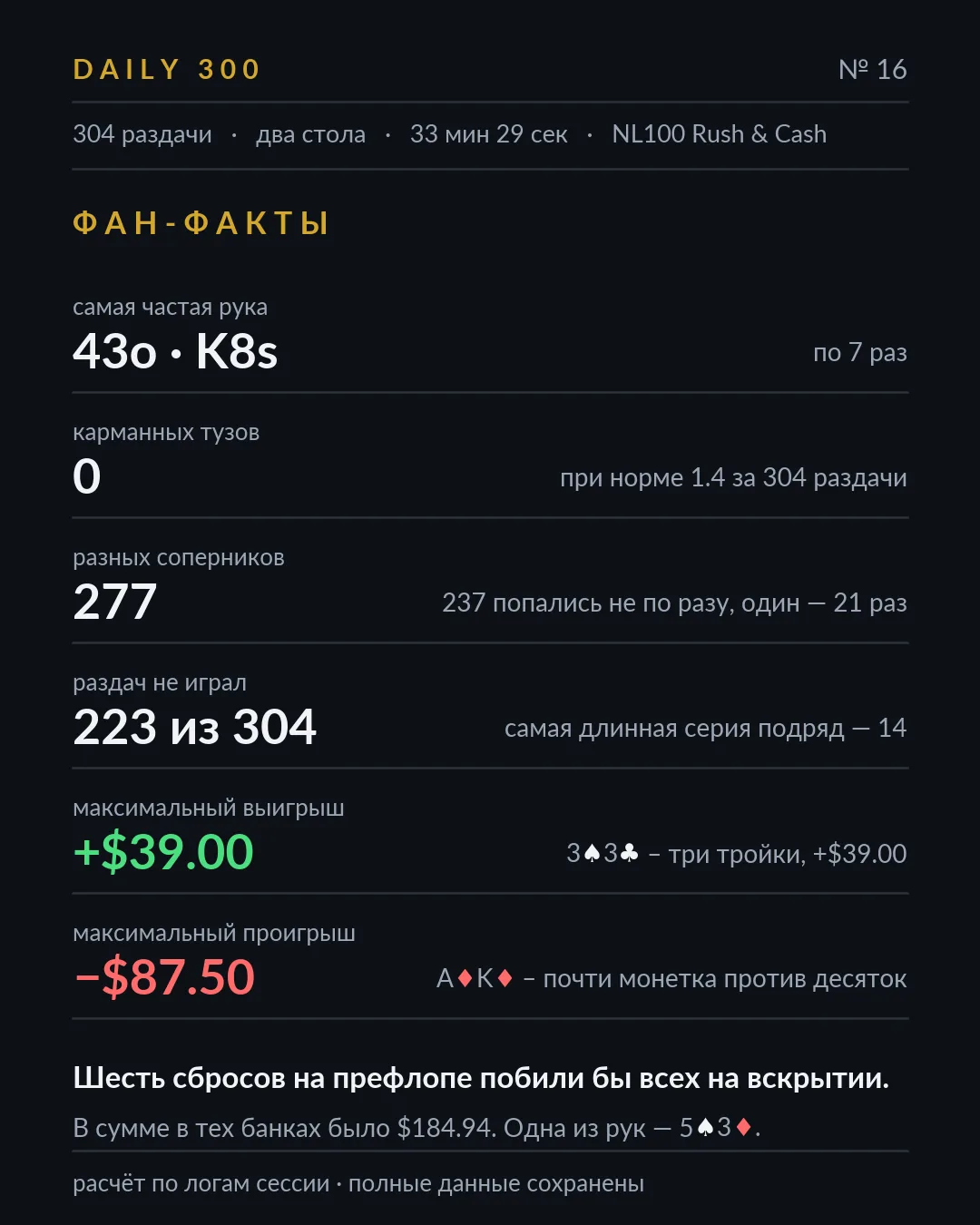 DAILY 300

№ 16

304 раздачи · два стола · 33 мин 29 сек · NL100 Rush & Cash

ФАН-ФАКТЫ

самая частая рука
43o · K8s
по 7 раз

карманных тузов
0
при норме 1.4 за 304 раздачи

разных соперников
277
237 попались не по разу, один — 21 раз

раздач не играл
223 из 304
самая длинная серия подряд — 14

максимальный выигрыш
+$39.00
3♠3♣ – три тройки, +$39.00

максимальный проигрыш
−$87.50
A♦K♦ – почти монетка против десяток

Шесть сбросов на префлопе побили бы всех на вскрытии.

В сумме в тех банках было $184.94. Одна из рук — 5♠3♦.

расчёт по логам сессии · полные данные сохранены